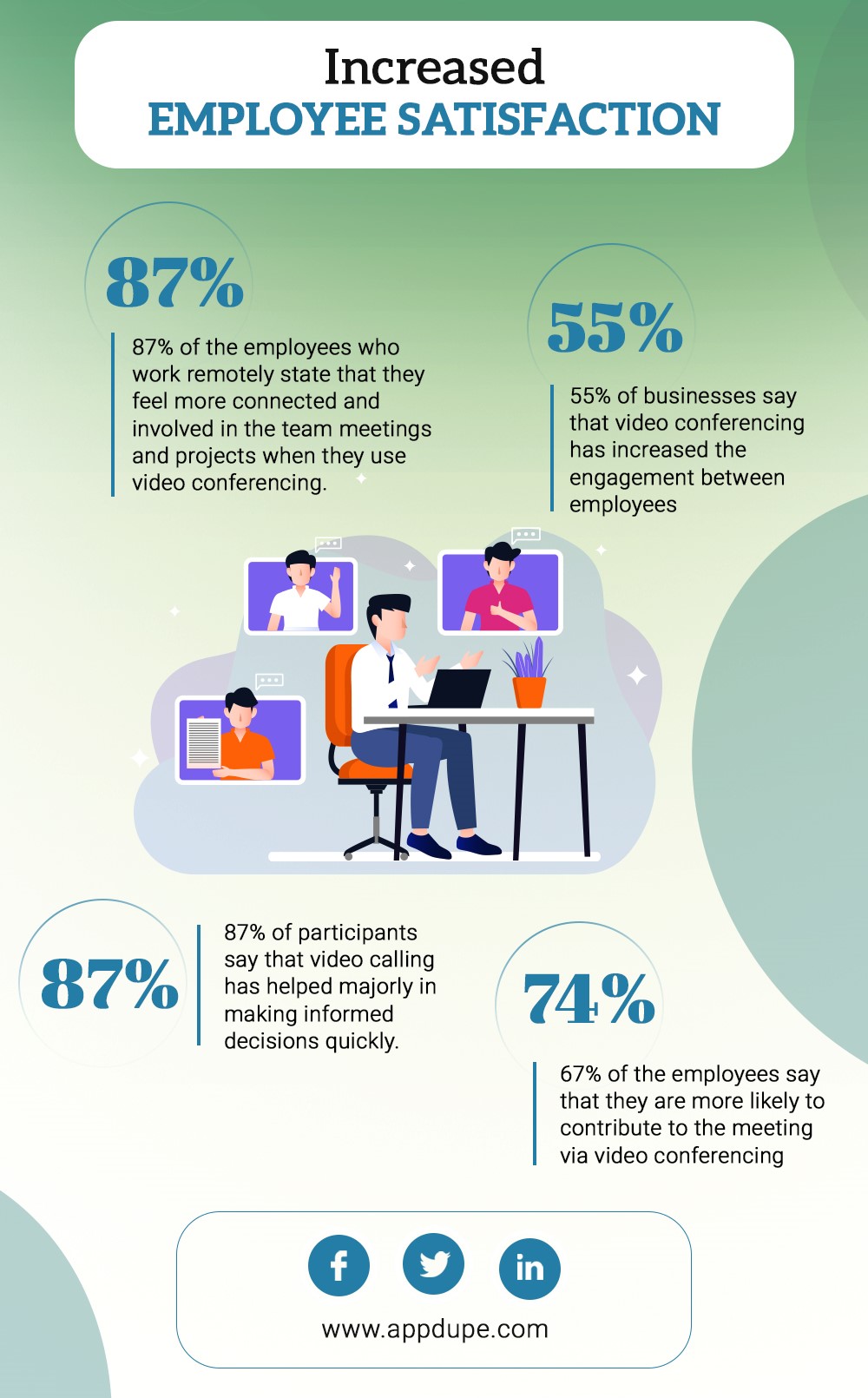 Increased
EMPLOYEE SATISFACTION

87%

87% of the employees who work remotely state that they feel more connected and involved in the team meetings and projects when they use video conferencing.

55%

55% of businesses say that video conferencing has increased the engagement between employees

87%

87% of participants say that video calling has helped majorly in making informed decisions quickly.

74%

67% of the employees say that they are more likely to contribute to the meeting via video conferencing

f

in

www.appdupe.com