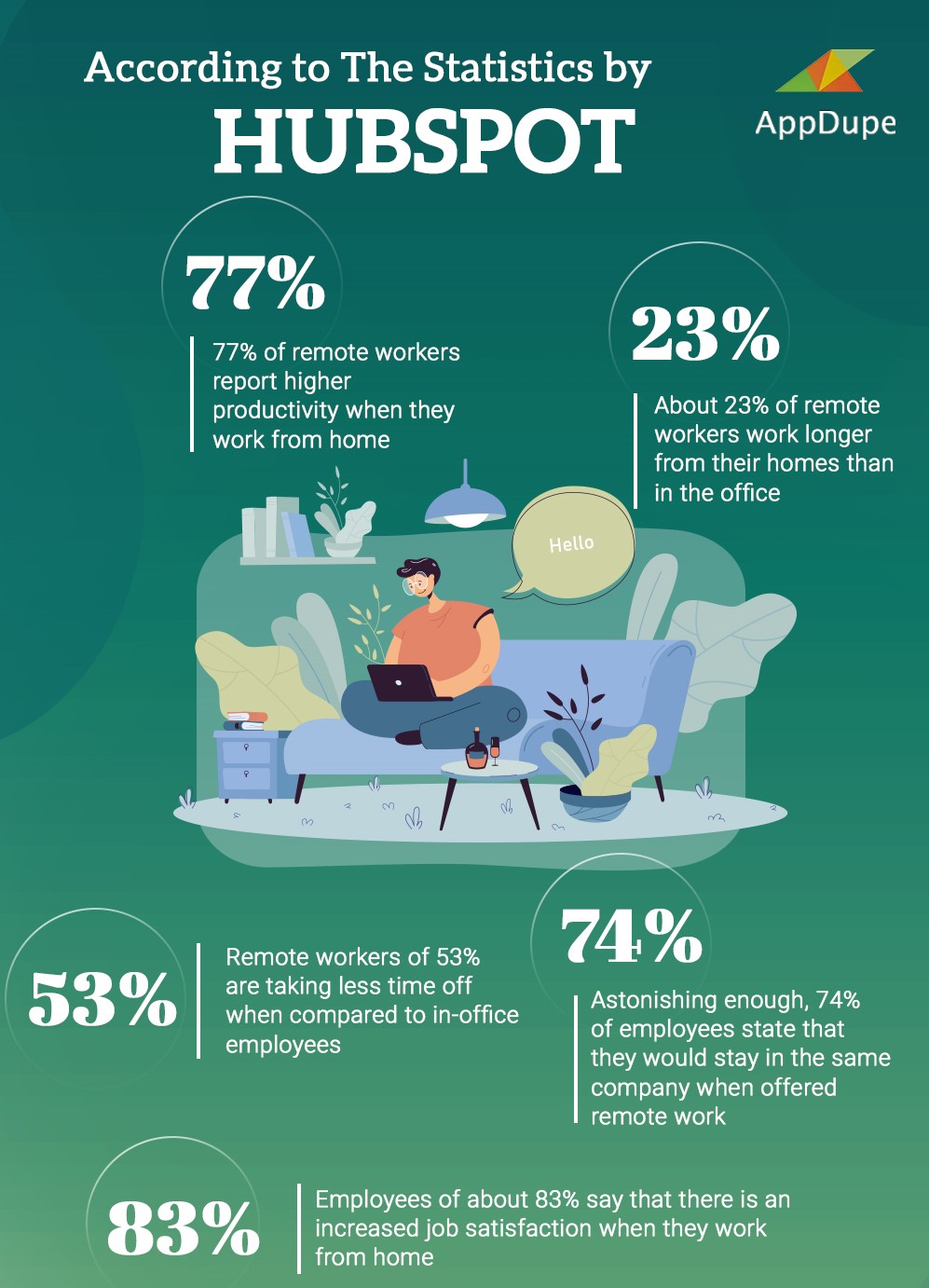 According to The Statistics by
HUBSPOT

AppDupe

77%

77% of remote workers report higher productivity when they work from home

23%

About 23% of remote workers work longer from their homes than in the office

Hello

53%

Remote workers of 53% are taking less time off when compared to in-office employees

74%

Astonishing enough, 74% of employees state that they would stay in the same company when offered remote work

83%

Employees of about 83% say that there is an increased job satisfaction when they work from home